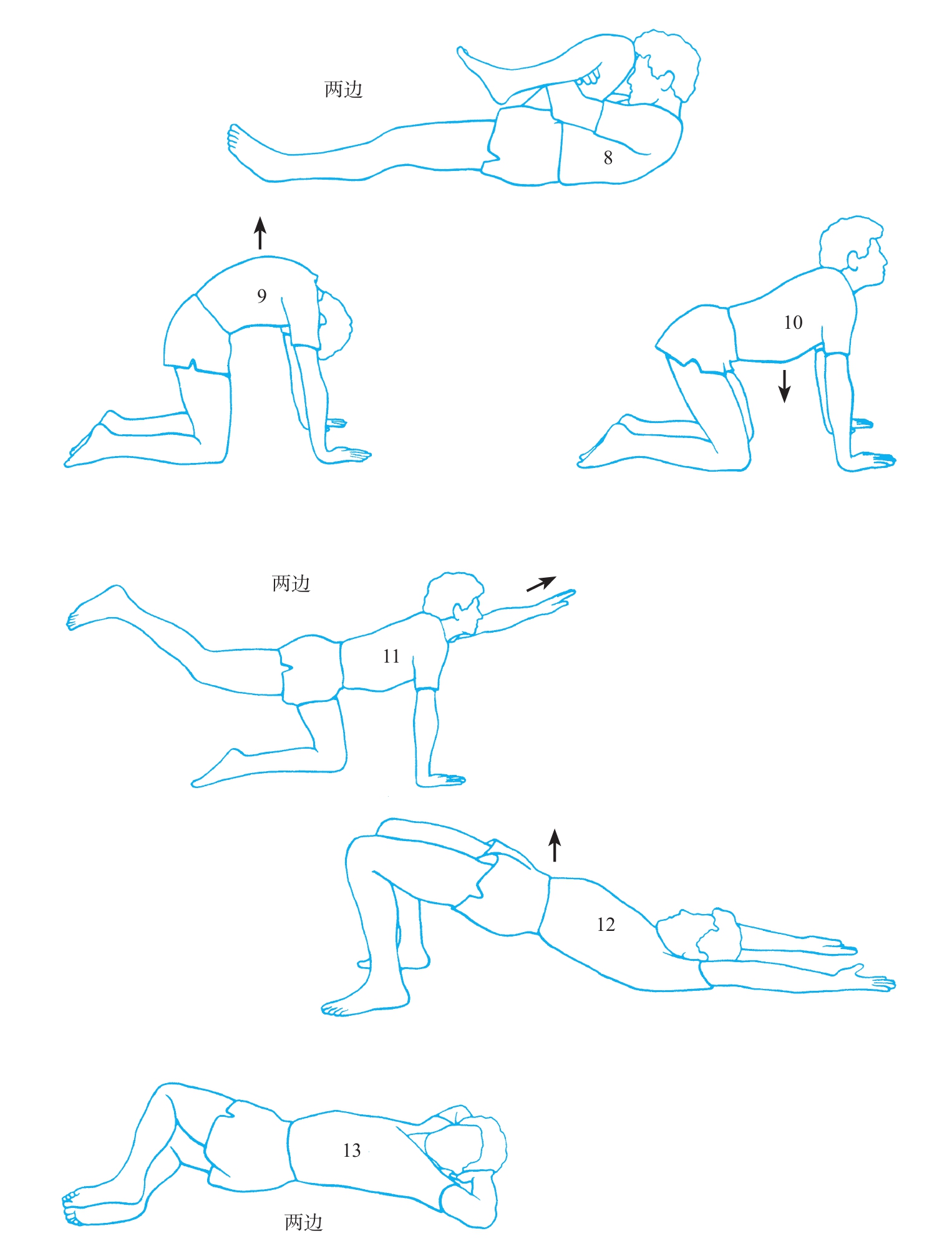 两边

8

9

10

两边

11

12

13

两边