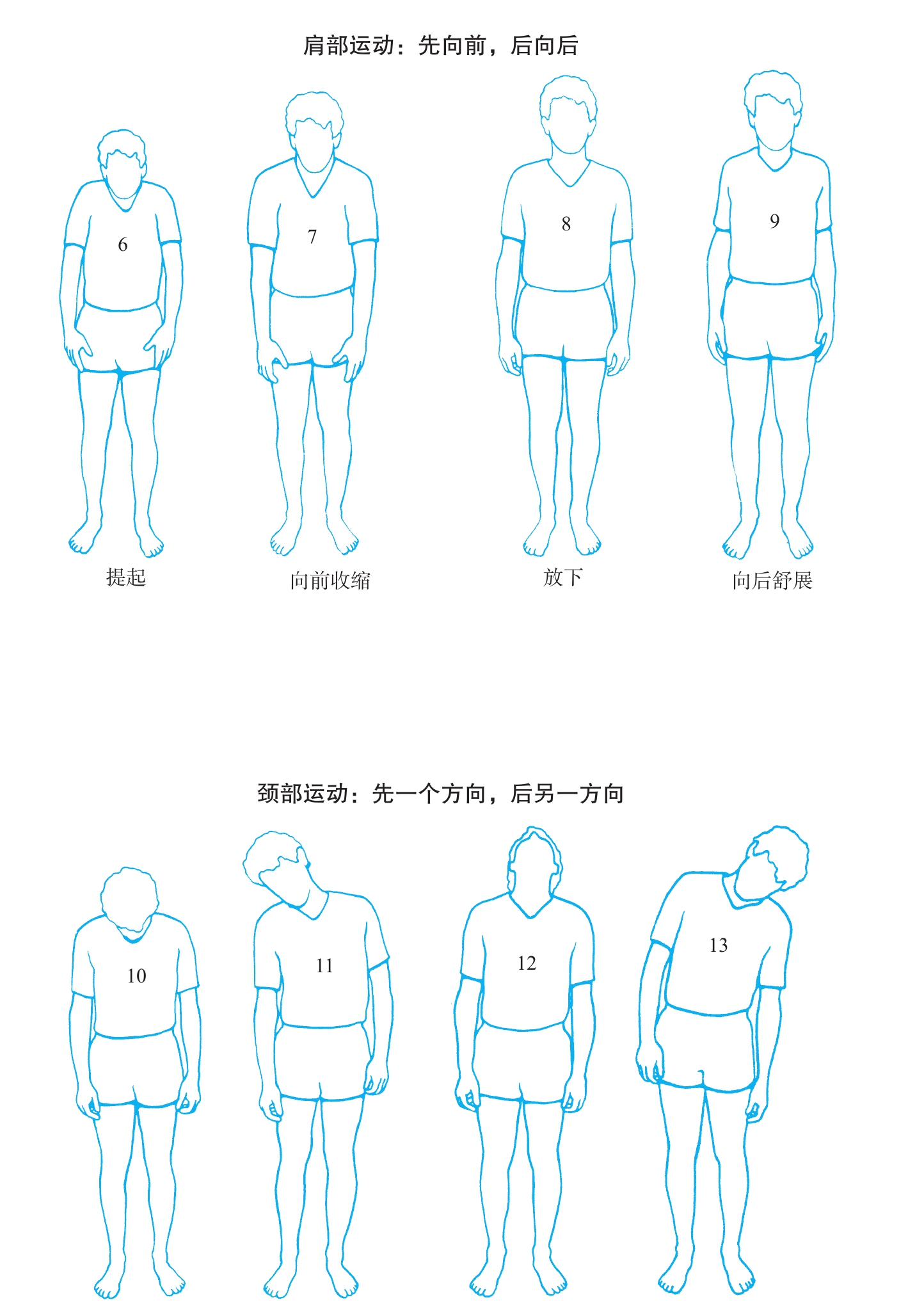 肩部运动：先向前，后向后

6

7

8

9

提起

向前收缩

放下

向后舒展

颈部运动：先一个方向，后另一方向

10

11

12

13