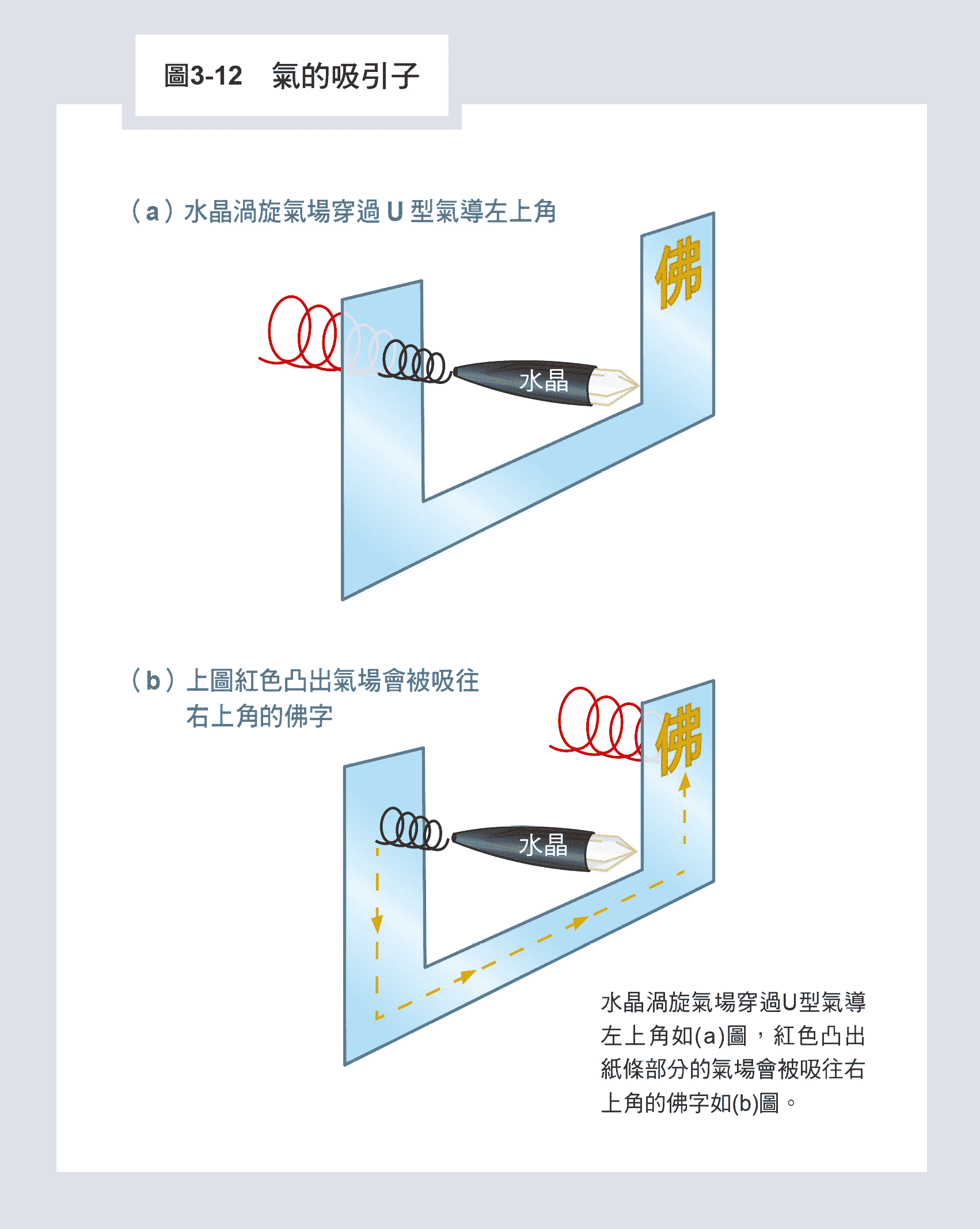 圖3-12　氣的吸引子

（a）水晶渦旋氣場穿過 U 型氣導左上角

佛

水晶

（b）上圖紅色凸出氣場會被吸往右上角的佛字

佛

水晶

水晶渦旋氣場穿過U型氣導左上角如(a)圖，紅色凸出紙條部分的氣場會被吸往右上角的佛字如(b)圖。